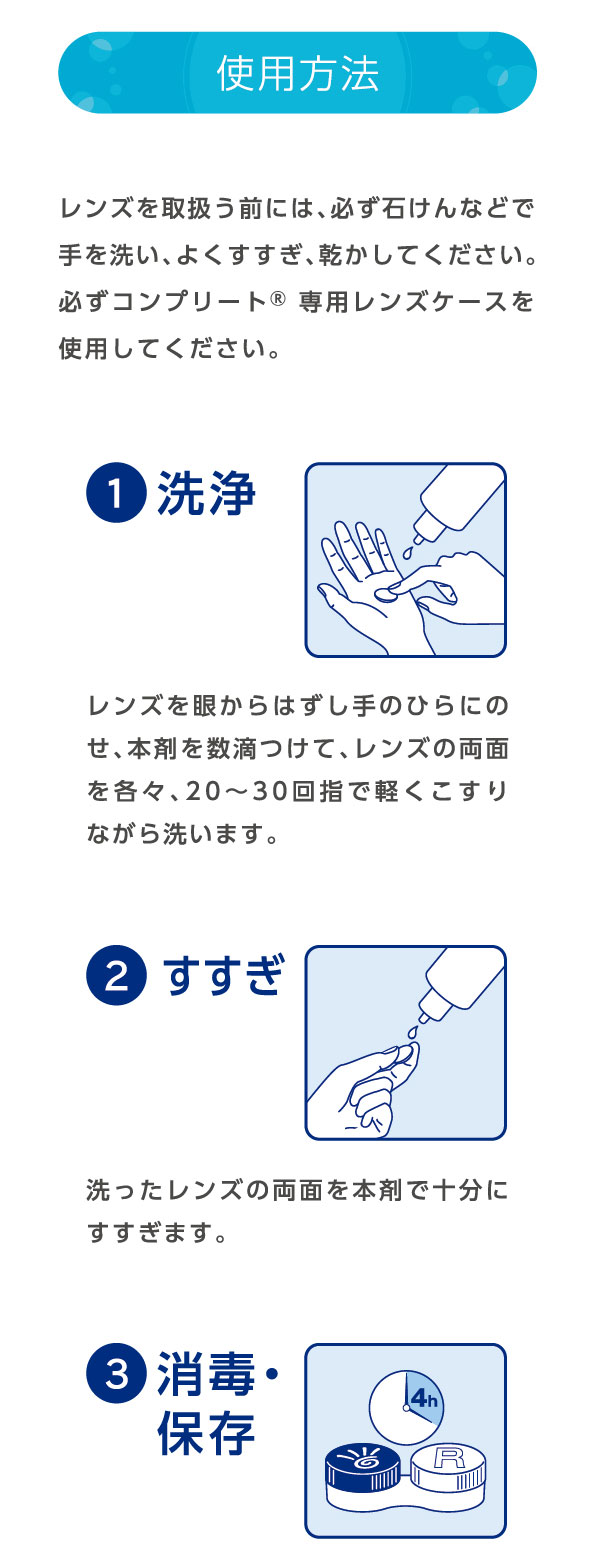 使用方法

レンズを取扱う前には、必ず石けんなどで手を洗い、よくすすぎ、乾かしてください。必ずコンプリート® 専用レンズケースを使用してください。

1 洗浄

レンズを眼からはずし手のひらにのせ、本剤を数滴つけて、レンズの両面を各々、20～30回指で軽くこすりながら洗います。

2 すすぎ

洗ったレンズの両面を本剤で十分にすすぎます。

3 消毒・保存

4h

R